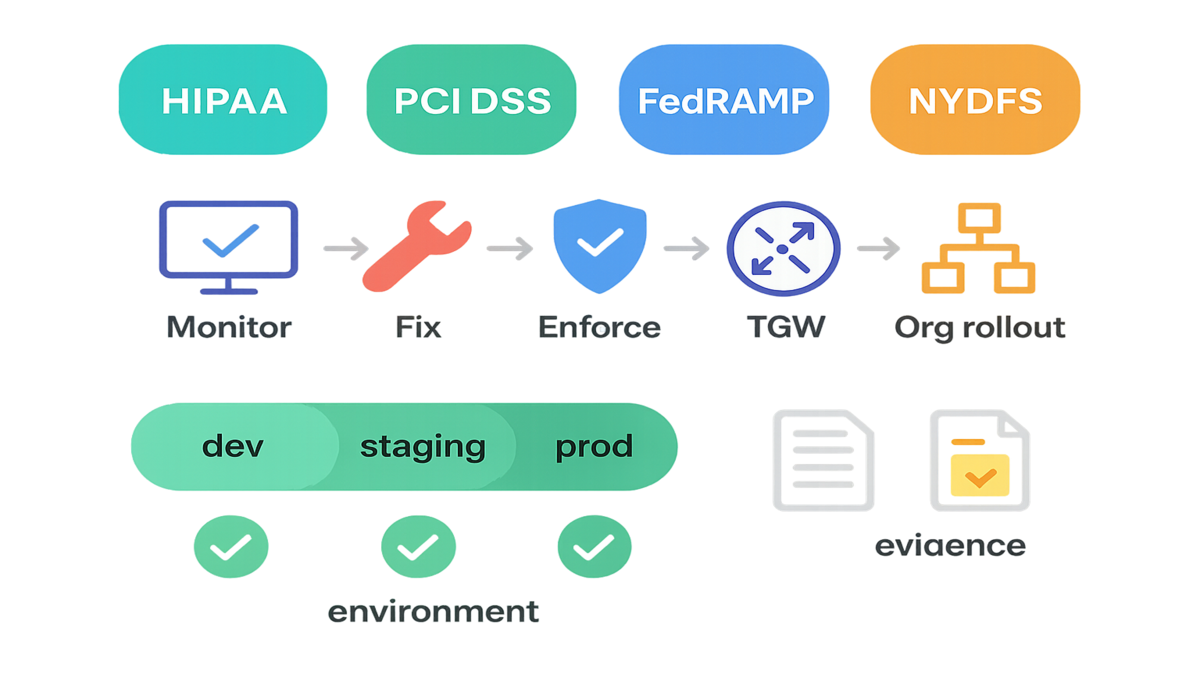 HIPAA
PCI DSS
FedRAMP
NYDFS

Monitor
Fix
Enforce
TGW
Org rollout

dev
staging
prod

environment

eviaence